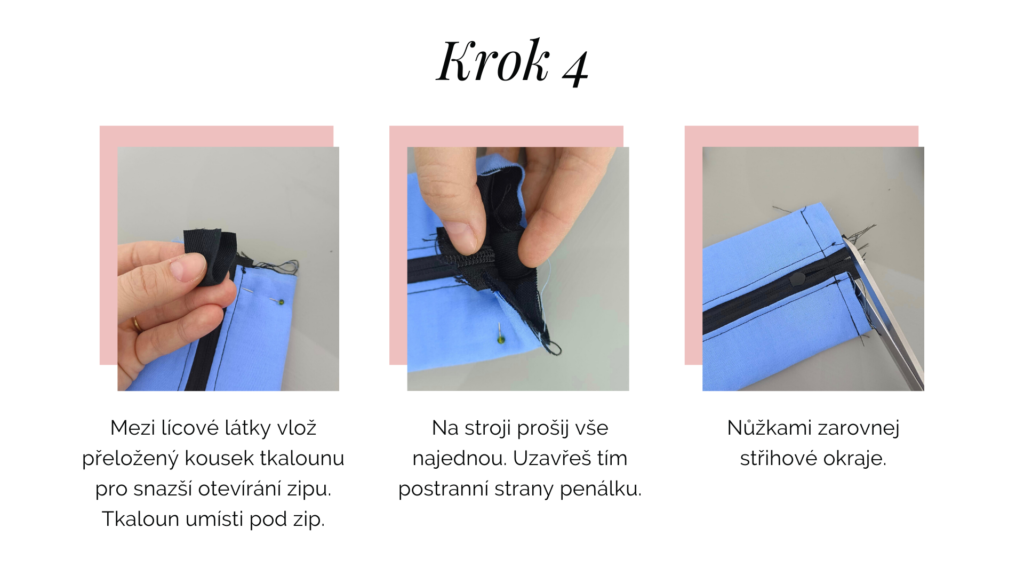 Krok 4

Mezi lícové látky vlož přeložený kousek tkalounu pro snazší otevírání zipu. Tkaloun umísti pod zip.

Na stroji prošij vše najednou. Uzavřeš tím postranní strany penálku.

Nůžkami zarovnej střihové okraje.