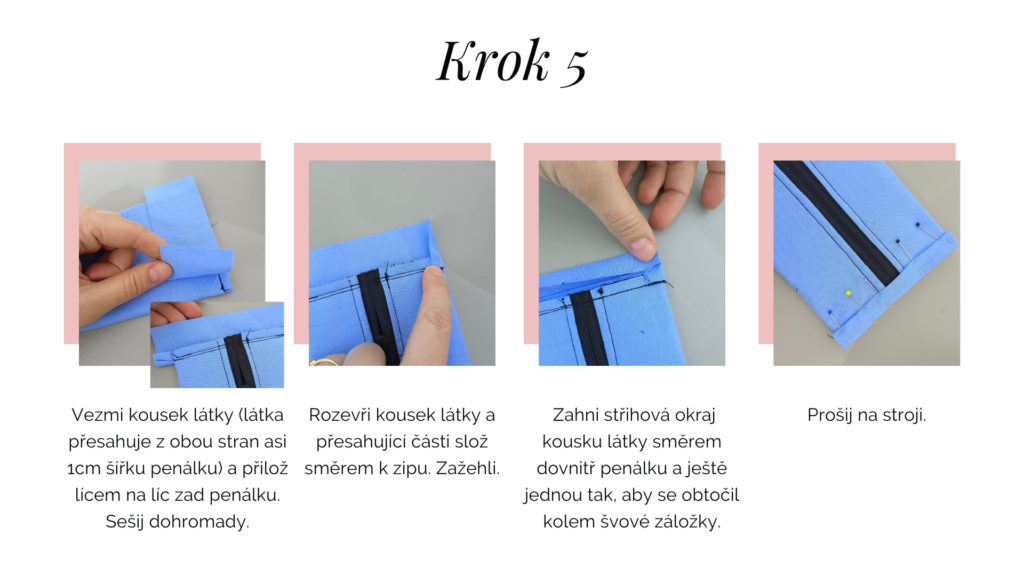 Krok 5

Vezmi kousek látky (látka přesahuje z obou stran asi 1cm šířku penálku) a přilož lícem na líc zad penálku. Sešij dohromady.

Rozevři kousek látky a přesahující části slož směrem k zipu. Zažehli.

Zahni střihová okraj kousku látky směrem dovnitř penálku a ještě jednou tak, aby se obtočil kolem švové záložky.

Prošij na stroji.